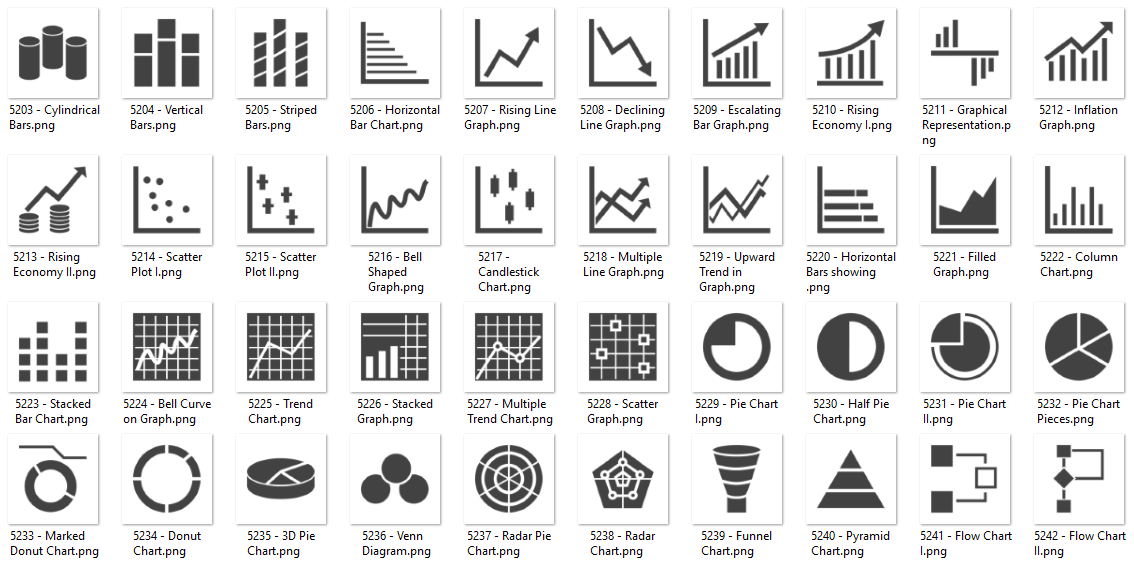 5203 - Cylindrical Bars.png

5204 - Vertical Bars.png

5205 - Striped Bars.png

5206 - Horizontal Bar Chart.png

5207 - Rising Line Graph.png

5208 - Declining Line Graph.png

5209 - Escalating Bar Graph.png

5210 - Rising Economy I.png

5211 - Graphical Representation.png

5212 - Inflation Graph.png

5213 - Rising Economy II.png

5214 - Scatter Plot I.png

5215 - Scatter Plot II.png

5216 - Bell Shaped Graph.png

5217 - Candlestick Chart.png

5218 - Multiple Line Graph.png

5219 - Upward Trend in Graph.png

5220 - Horizontal Bars showing .png

5221 - Filled Graph.png

5222 - Column Chart.png

5223 - Stacked Bar Chart.png

5224 - Bell Curve on Graph.png

5225 - Trend Chart.png

5226 - Stacked Graph.png

5227 - Multiple Trend Chart.png

5228 - Scatter Graph.png

5229 - Pie Chart I.png

5230 - Half Pie Chart.png

5231 - Pie Chart II.png

5232 - Pie Chart Pieces.png

5233 - Marked Donut Chart.png

5234 - Donut Chart.png

5235 - 3D Pie Chart.png

5236 - Venn Diagram.png

5237 - Radar Pie Chart.png

5238 - Radar Chart.png

5239 - Funnel Chart.png

5240 - Pyramid Chart.png

5241 - Flow Chart I.png

5242 - Flow Chart II.png