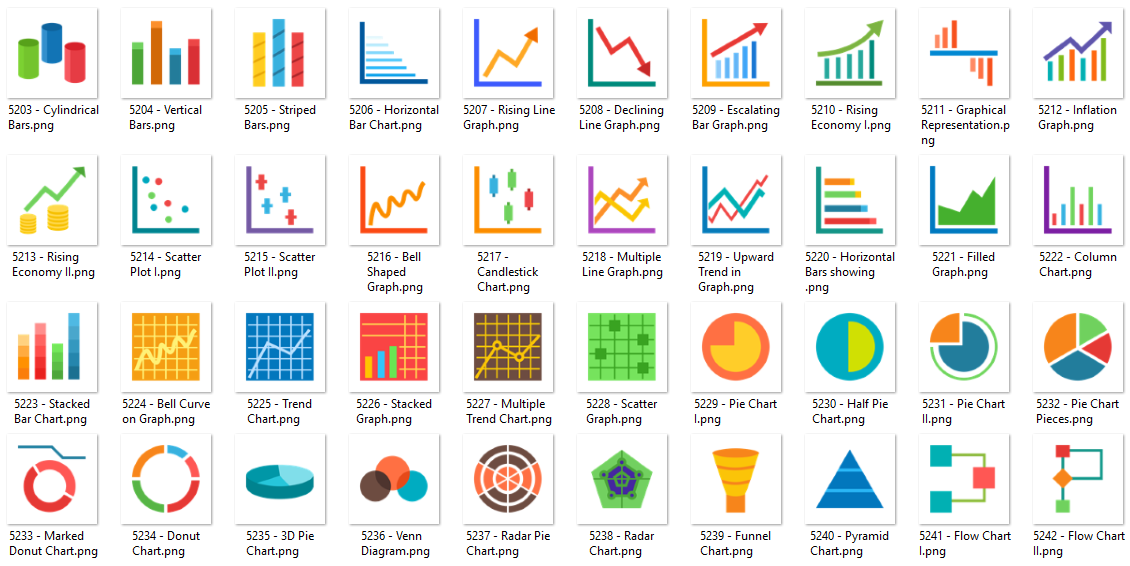 5203 - Cylindrical Bars.png

5204 - Vertical Bars.png

5205 - Striped Bars.png

5206 - Horizontal Bar Chart.png

5207 - Rising Line Graph.png

5208 - Declining Line Graph.png

5209 - Escalating Bar Graph.png

5210 - Rising Economy I.png

5211 - Graphical Representation.png

5212 - Inflation Graph.png

5213 - Rising Economy II.png

5214 - Scatter Plot I.png

5215 - Scatter Plot II.png

5216 - Bell Shaped Graph.png

5217 - Candlestick Chart.png

5218 - Multiple Line Graph.png

5219 - Upward Trend in Graph.png

5220 - Horizontal Bars showing .png

5221 - Filled Graph.png

5222 - Column Chart.png

5223 - Stacked Bar Chart.png

5224 - Bell Curve on Graph.png

5225 - Trend Chart.png

5226 - Stacked Graph.png

5227 - Multiple Trend Chart.png

5228 - Scatter Graph.png

5229 - Pie Chart I.png

5230 - Half Pie Chart.png

5231 - Pie Chart II.png

5232 - Pie Chart Pieces.png

5233 - Marked Donut Chart.png

5234 - Donut Chart.png

5235 - 3D Pie Chart.png

5236 - Venn Diagram.png

5237 - Radar Pie Chart.png

5238 - Radar Chart.png

5239 - Funnel Chart.png

5240 - Pyramid Chart.png

5241 - Flow Chart I.png

5242 - Flow Chart II.png